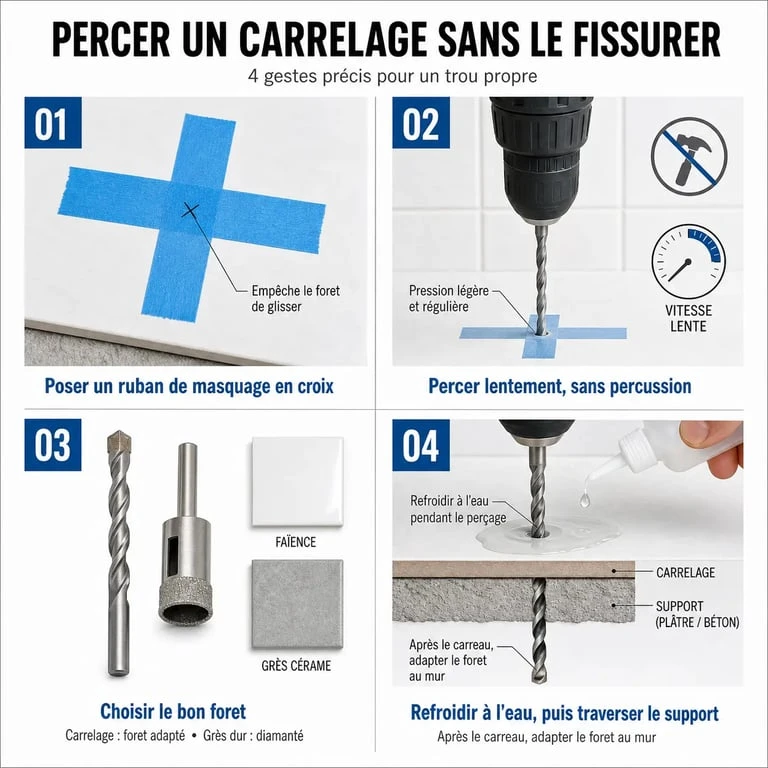 PERCER UN CARRELAGE SANS LE FISSURER
4 gestes précis pour un trou propre

01
Empêche le foret de glisser
Poser un ruban de masquage en croix

02
Pression légère et régulière
VITESSE LENTE
Percer lentement, sans percussion

03
FAÏENCE
GRÈS CÉRAME
Choisir le bon foret
Carrelage : foret adapté • Grès dur : diamanté

04
Refroidir à l'eau pendant le perçage
CARRELAGE
SUPPORT (PLÂTRE / BÉTON)
Après le carreau, adapter le foret au mur
Refroidir à l'eau, puis traverser le support
Après le carreau, adapter le foret au mur